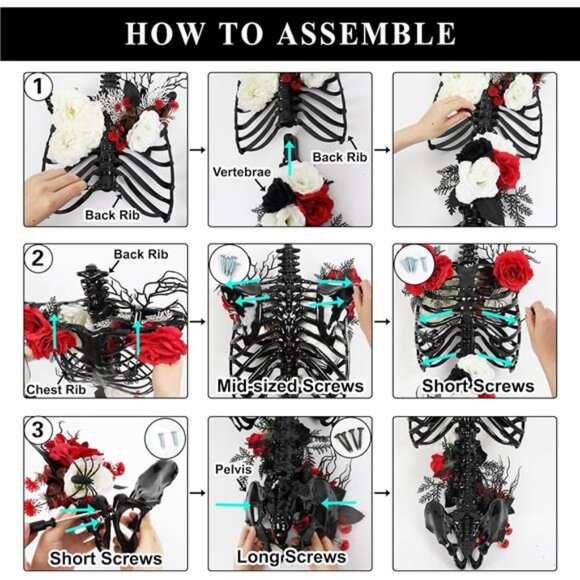 HOW TO ASSEMBLE

1

Back Rib

Vertebrae

Back Rib

2

Back Rib

Chest Rib

Mid-sized Screws

Short Screws

3

Short Screws

Pelvis

Long Screws